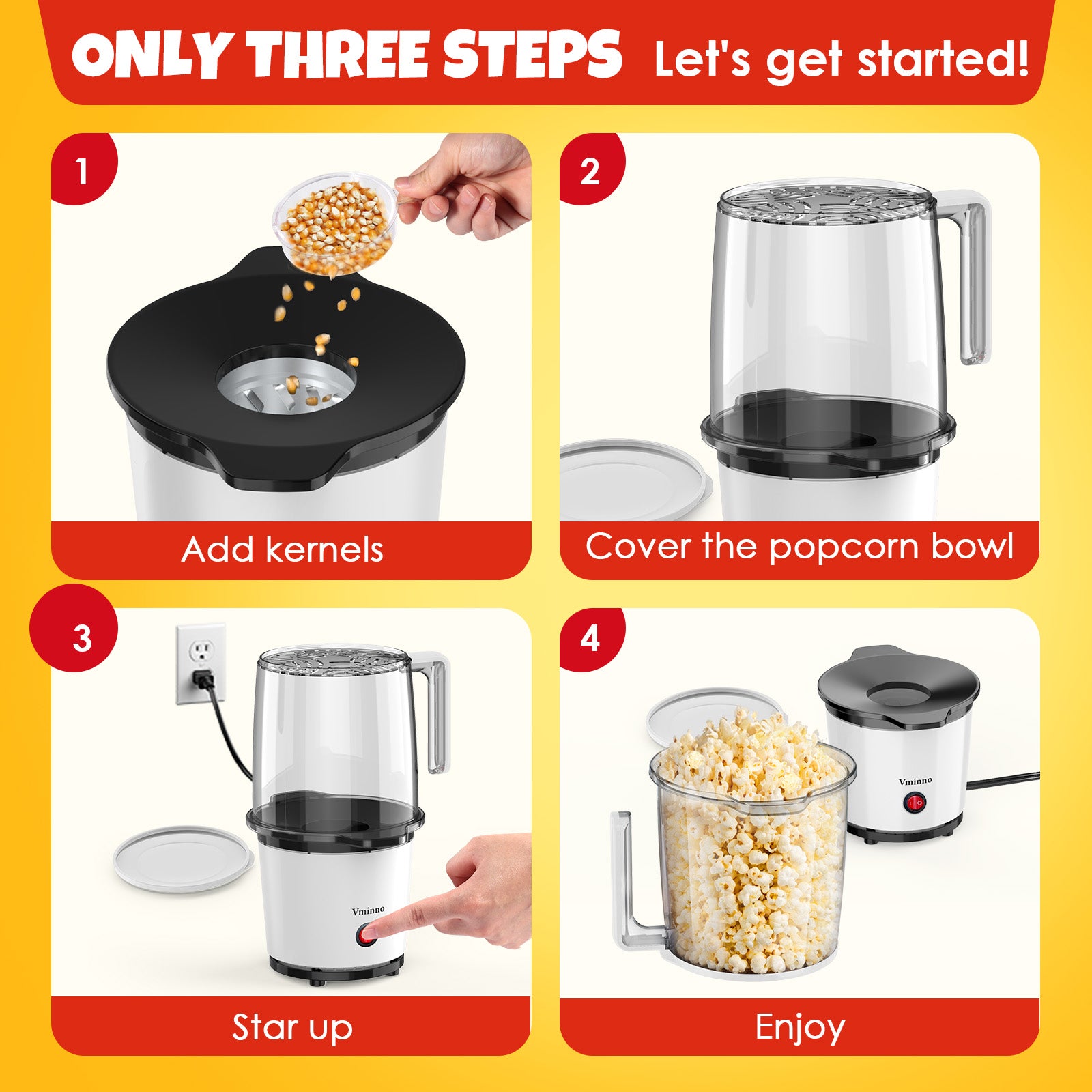 ONLY THREE STEPS Let's get started!

1

Add kernels

2

Cover the popcorn bowl

3

Vminno

Star up

4

Vminno

Enjoy