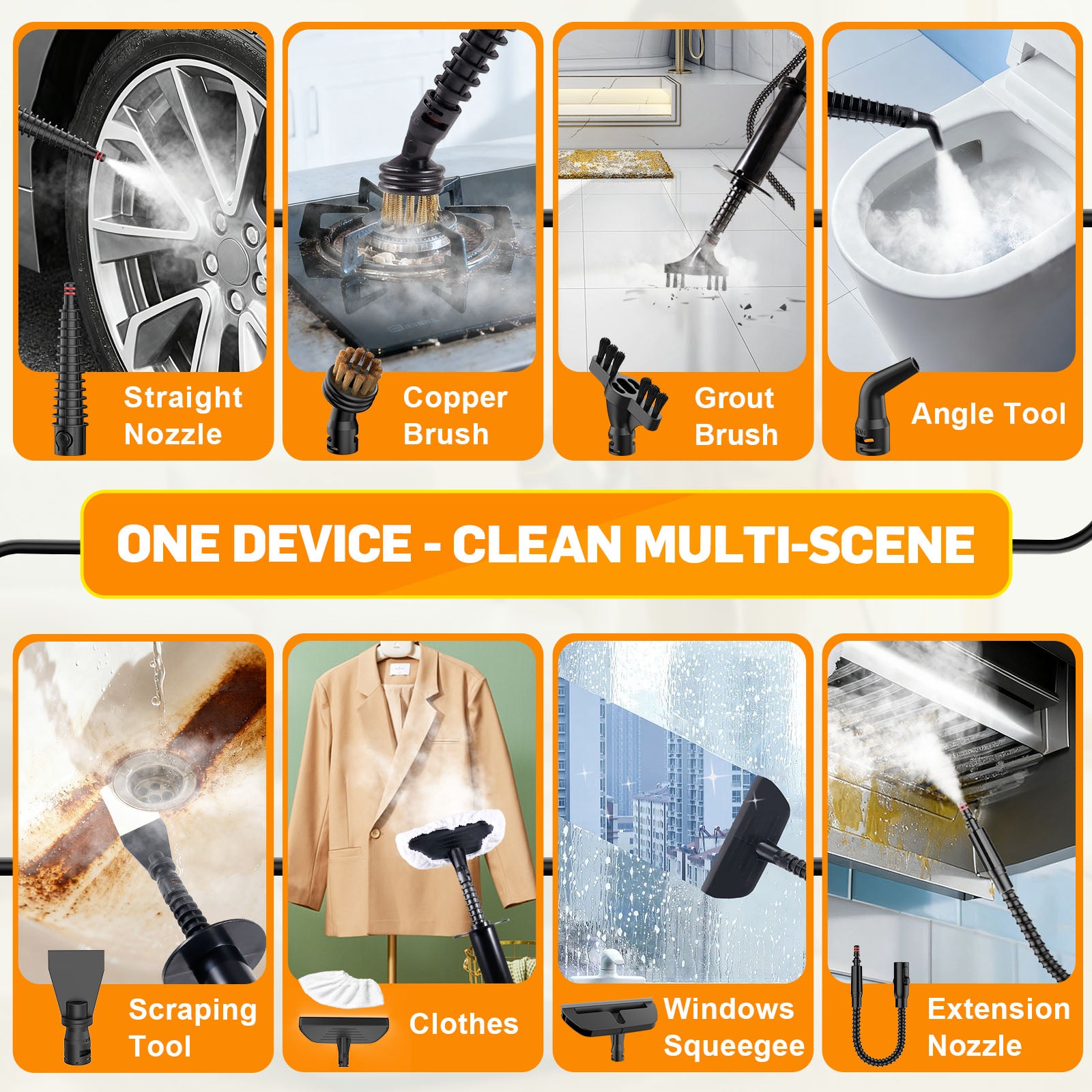 Straight Nozzle

Copper Brush

Grout Brush

Angle Tool

ONE DEVICE - CLEAN MULTI-SCENE

Scraping Tool

Clothes

Windows Squeegee

Extension Nozzle