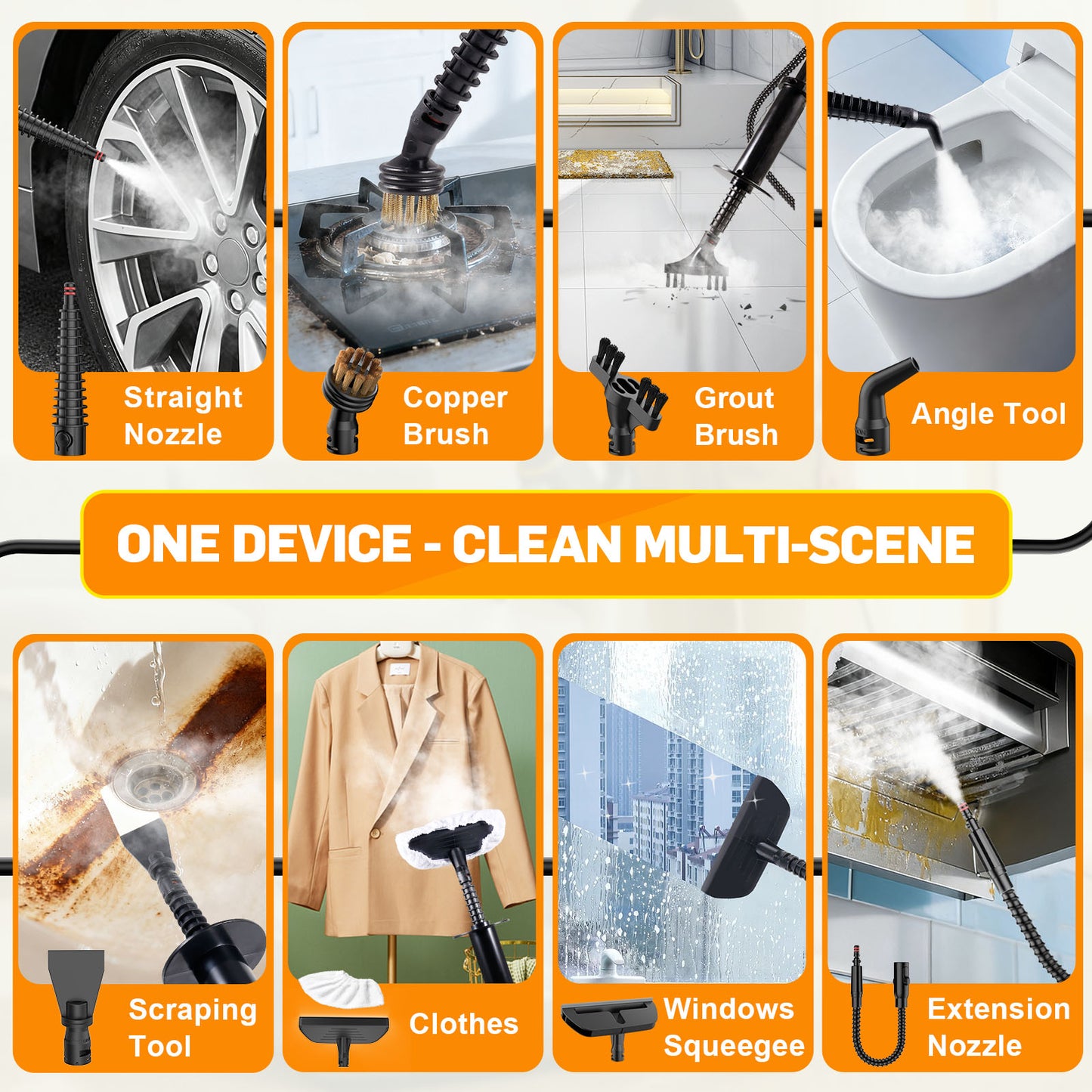 Straight Nozzle

Copper Brush

Grout Brush

Angle Tool

ONE DEVICE - CLEAN MULTI-SCENE

Scraping Tool

Clothes

Windows Squeegee

Extension Nozzle